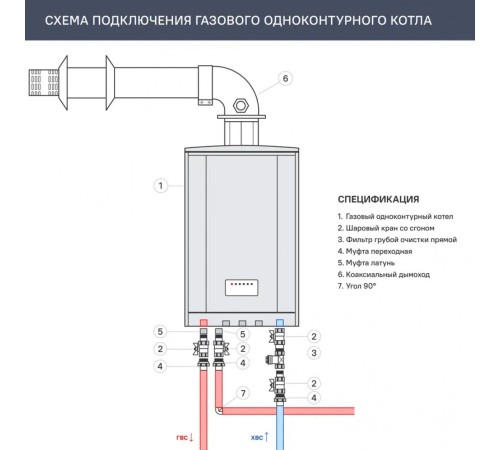 СХЕМА ПОДКЛЮЧЕНИЯ ГАЗОВОГО ОДНОКОНТУРНОГО КОТЛА

6

1

СПЕЦИФИКАЦИЯ

1. Газовый одноконтурный котел
2. Шаровый кран со сгоном
3. Фильтр грубой очистки прямой
4. Муфта переходная
5. Муфта латунь
6. Коаксиальный дымоход
7. Угол 90°

5
5
2
2
2
3
4
4
2
7
4

гвс ↓
хвс ↑