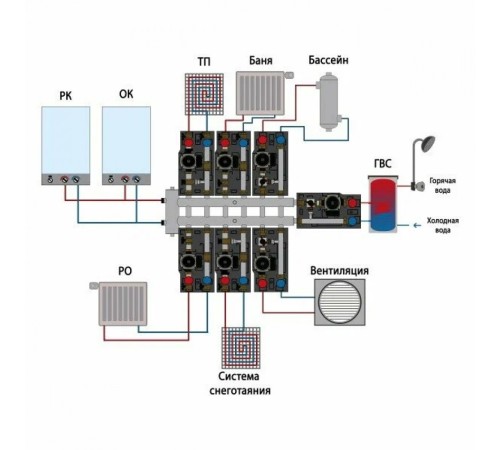 ТП

Баня

Бассейн

РК

ОК

ГВС

Горячая вода

Холодная вода

РО

Вентиляция

Система снеготаяния