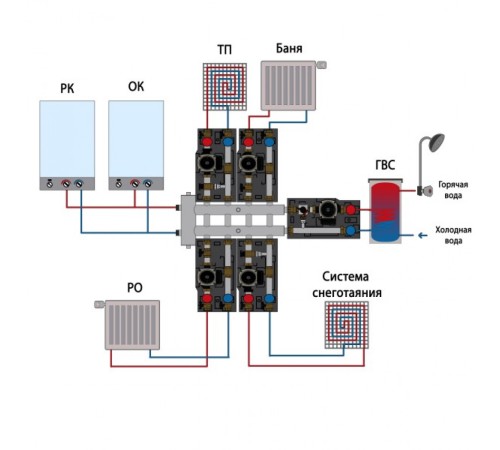 ТП

Баня

РК

ОК

ГВС

Горячая вода

Холодная вода

РО

Система снеготаяния