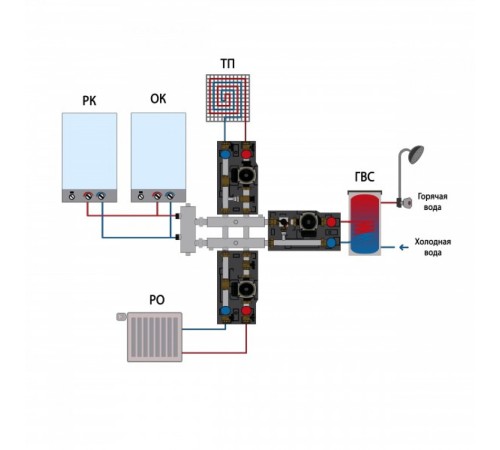 ТП

РК

ОК

ГВС

Горячая вода

Холодная вода

РО